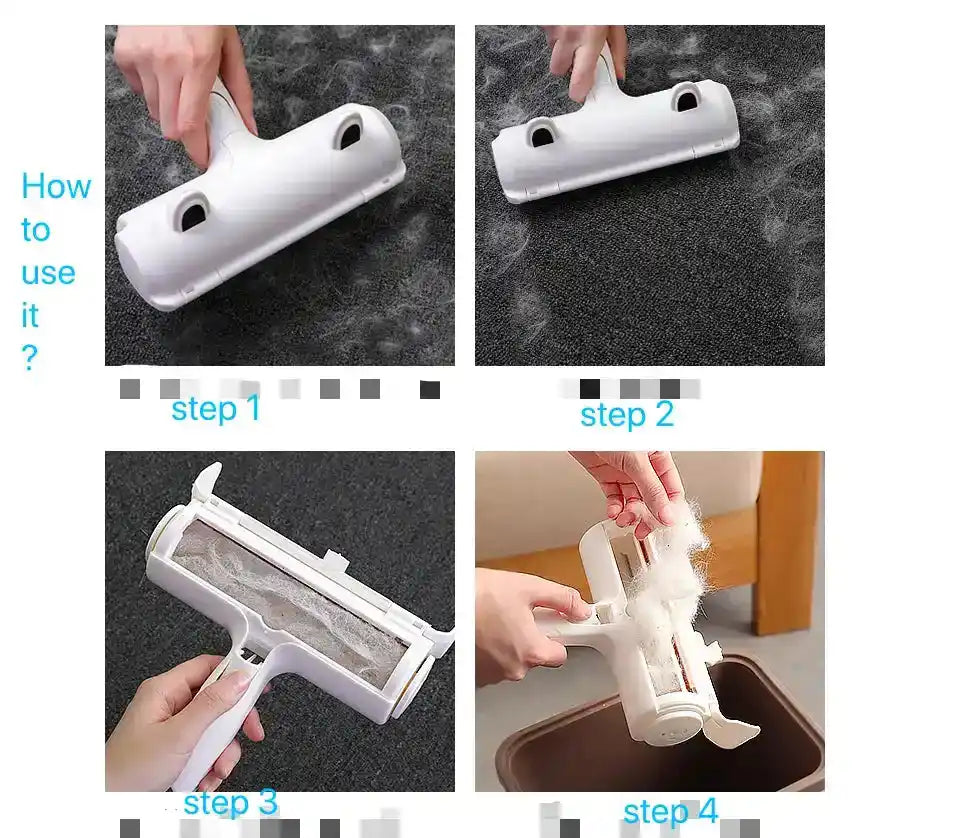 How to use it ?

step 1

step 2

step 3

step 4